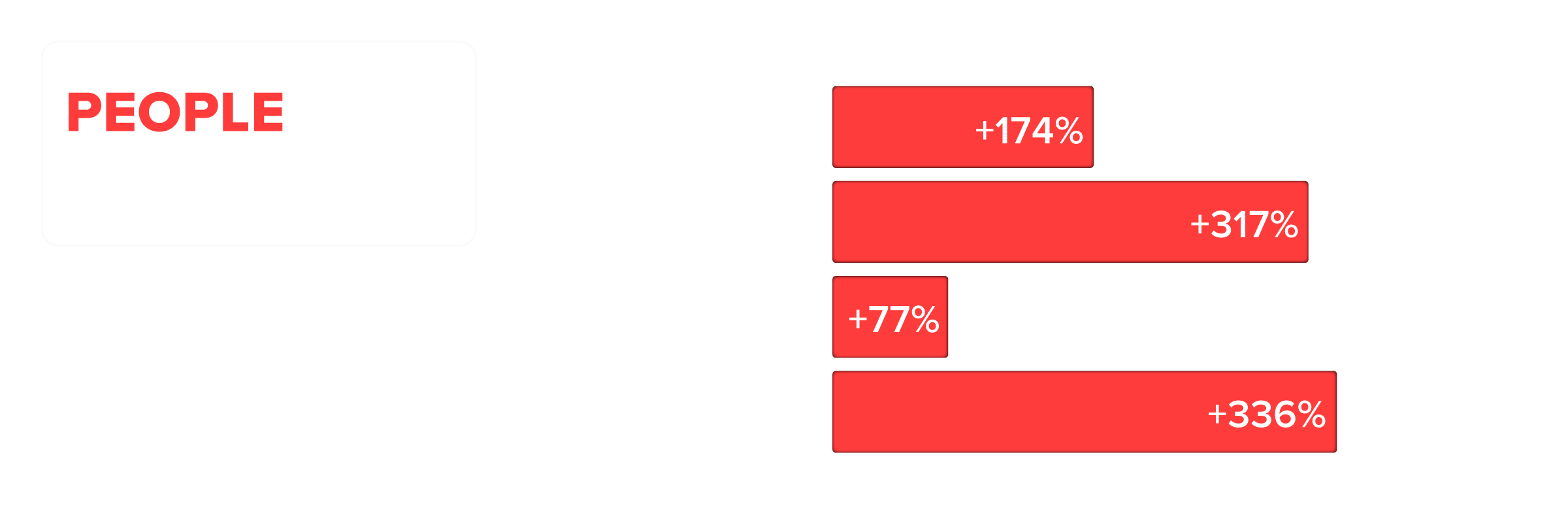 PEOPLE

+174%

+317%

+77%

+336%