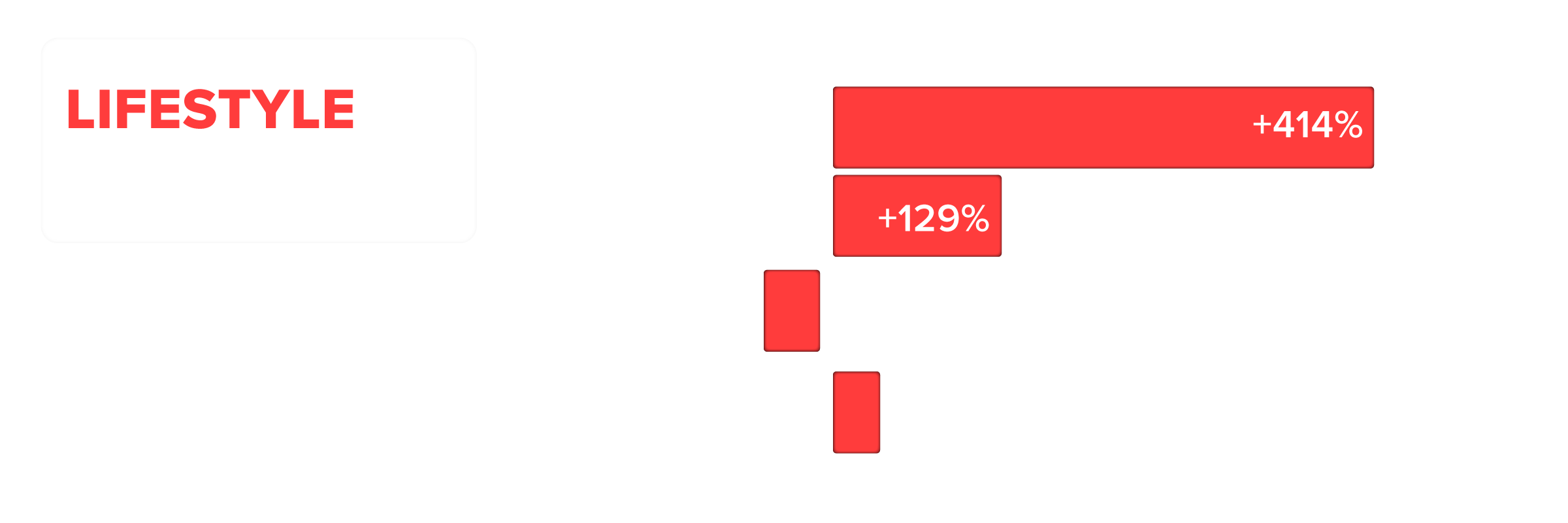 LIFESTYLE

+414%

+129%