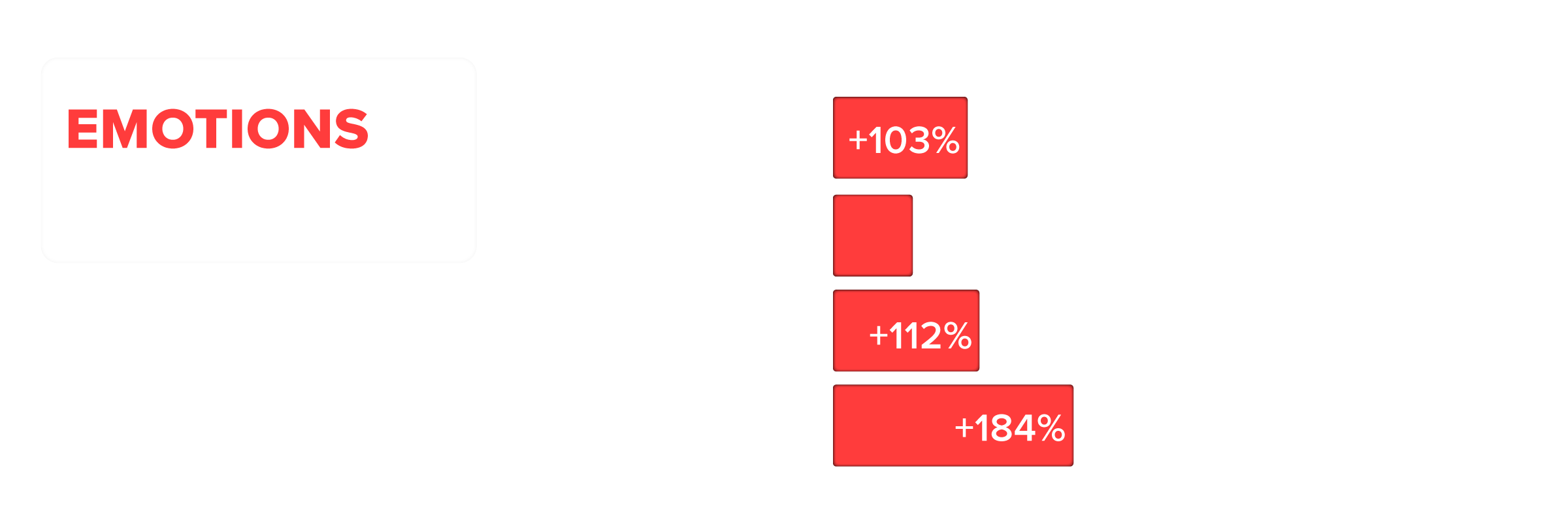 EMOTIONS

+103%

+112%

+184%