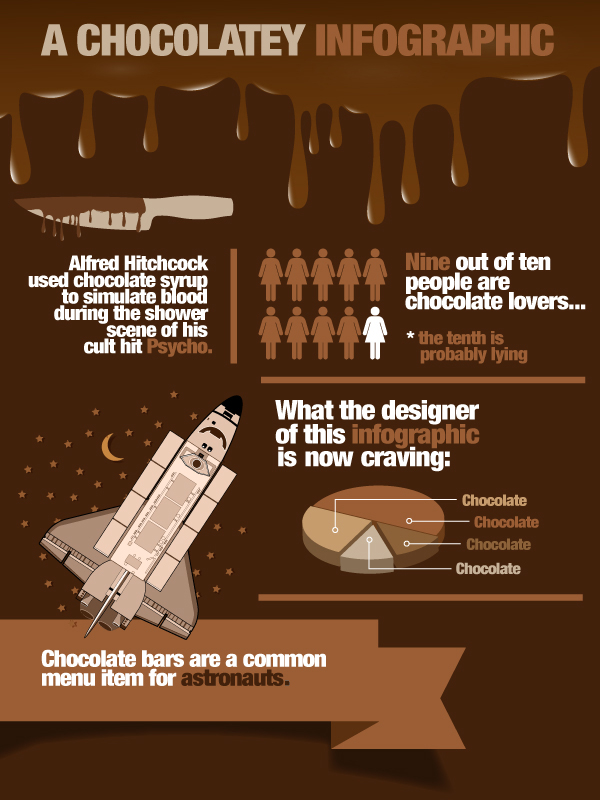 A CHOCOLATEY INFOGRAPHIC

Alfred Hitchcock used chocolate syrup to simulate blood during the shower scene of his cult hit Psycho.

Nine out of ten people are chocolate lovers...

* the tenth is probably lying

What the designer of this infographic is now craving:

Chocolate
Chocolate
Chocolate
Chocolate

Chocolate bars are a common menu item for astronauts.